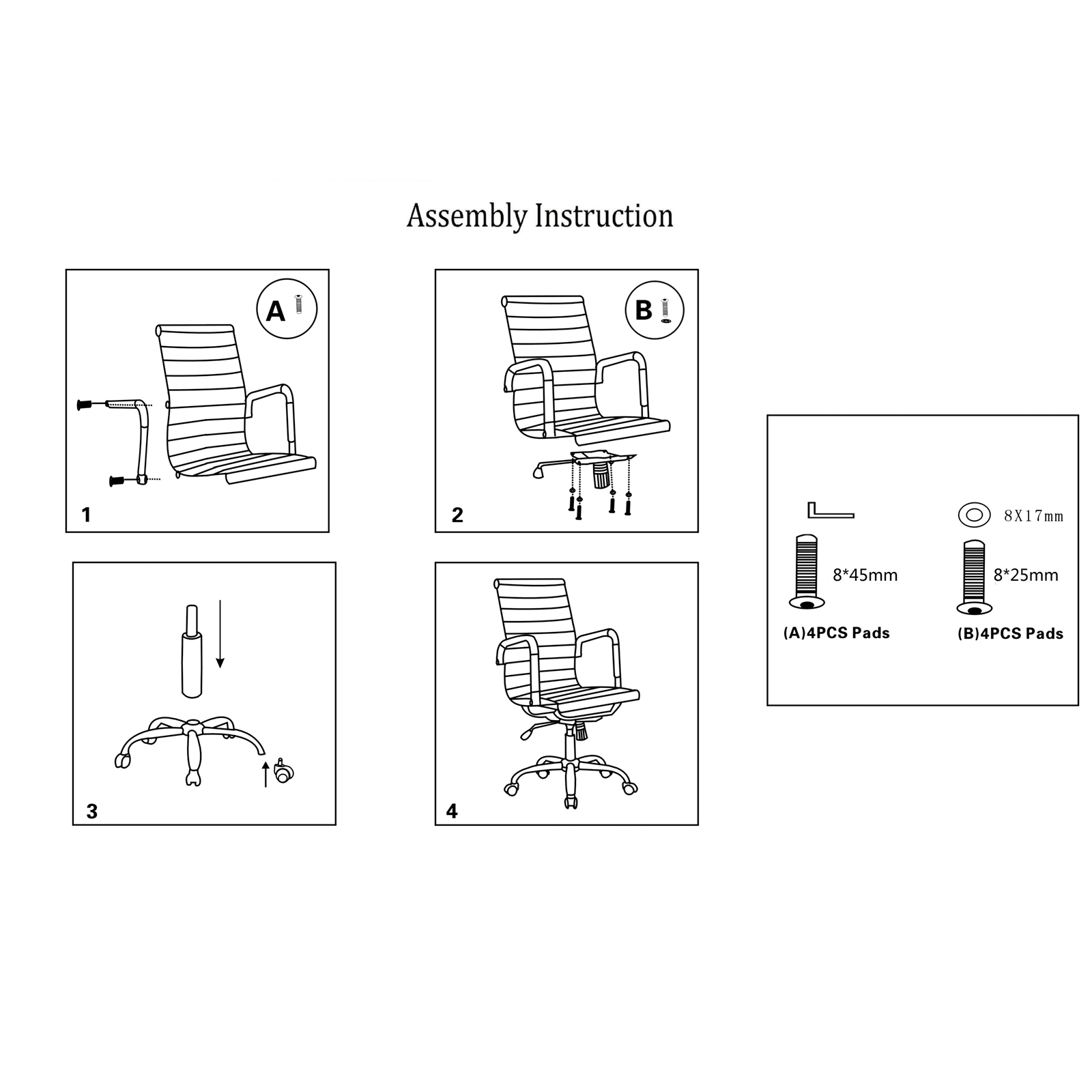 Assembly Instruction

A

1

B

2

3

4

8X17mm

8*45mm

8*25mm

(A)4PCS Pads

(B)4PCS Pads